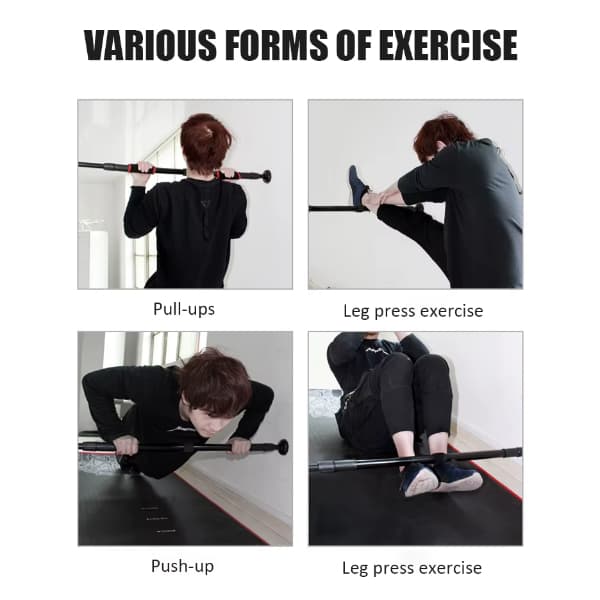 VARIOUS FORMS OF EXERCISE

Pull-ups

Leg press exercise

Push-up

Leg press exercise